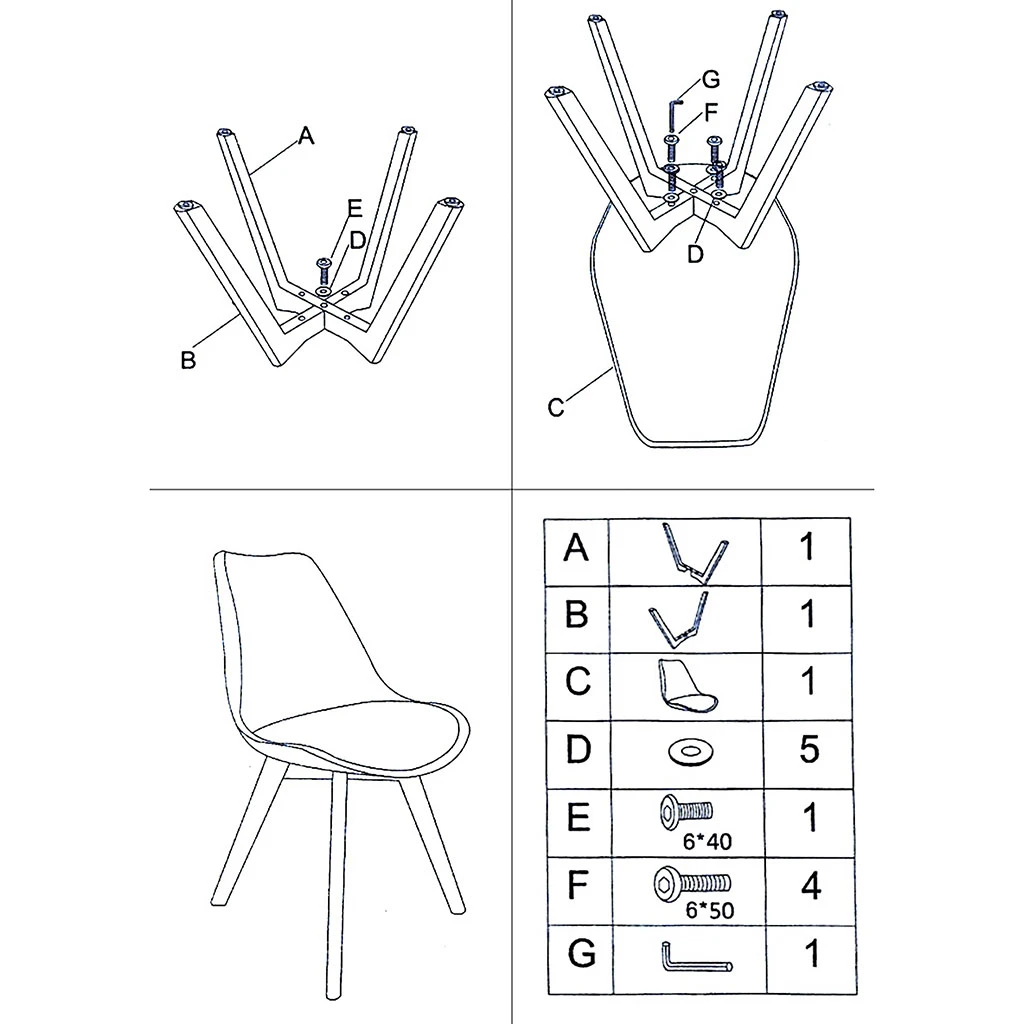 A
E
D
B

G
F
D
C

| A | | 1 |
|---|---|---|
| B | | 1 |
| C | | 1 |
| D | | 5 |
| E | 6*40 | 1 |
| F | 6*50 | 4 |
| G | | 1 |